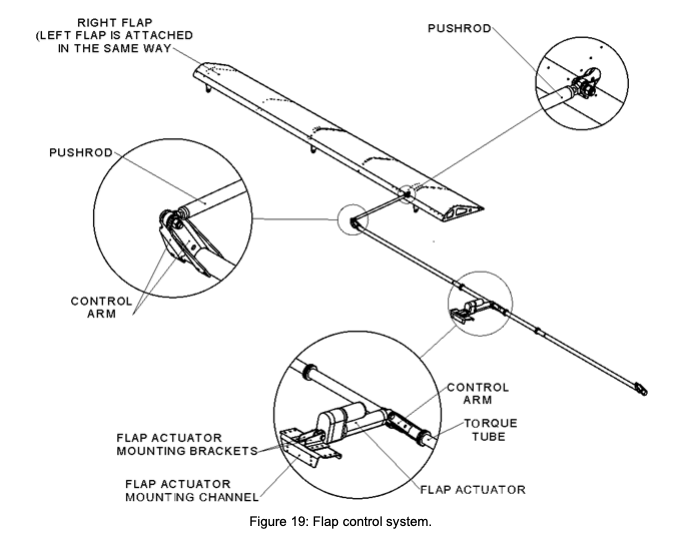 RIGHT FLAP
(LEFT FLAP IS ATTACHED
IN THE SAME WAY

PUSHROD

PUSHROD

CONTROL
ARM

CONTROL
ARM

TORQUE
TUBE

FLAP ACTUATOR
MOUNTING BRACKETS

FLAP ACTUATOR
MOUNTING CHANNEL

FLAP ACTUATOR

Figure 19: Flap control system.